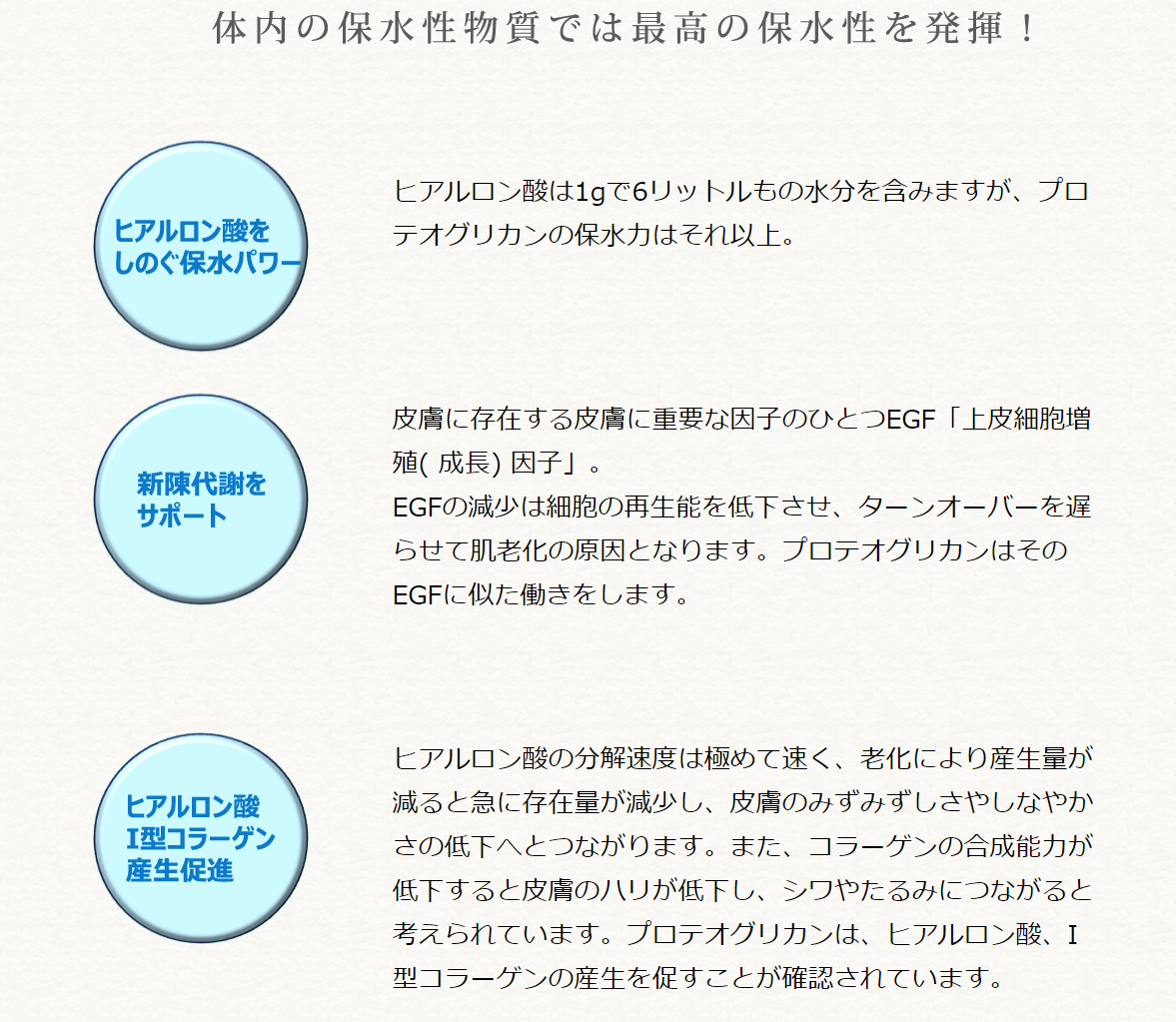 体内の保水性物質では最高の保水性を発揮！

ヒアルロン酸を
しのぐ保水パワー

ヒアルロン酸は1gで6リットルもの水分を含みますが、プロテオグリカンの保水力はそれ以上。

新陳代謝を
サポート

皮膚に存在する皮膚に重要な因子のひとつEGF「上皮細胞増殖(成長)因子」。
EGFの減少は細胞の再生能を低下させ、ターンオーバーを遅らせて肌老化の原因となります。プロテオグリカンはそのEGFに似た働きをします。

ヒアルロン酸
I型コラーゲン
産生促進

ヒアルロン酸の分解速度は極めて速く、老化により産生量が減ると急に存在量が減少し、皮膚のみずみずしさやしなやかさの低下へとつながります。また、コラーゲンの合成能力が低下すると皮膚のハリが低下し、シワやたるみにつながると考えられています。プロテオグリカンは、ヒアルロン酸、I型コラーゲンの産生を促すことが確認されています。